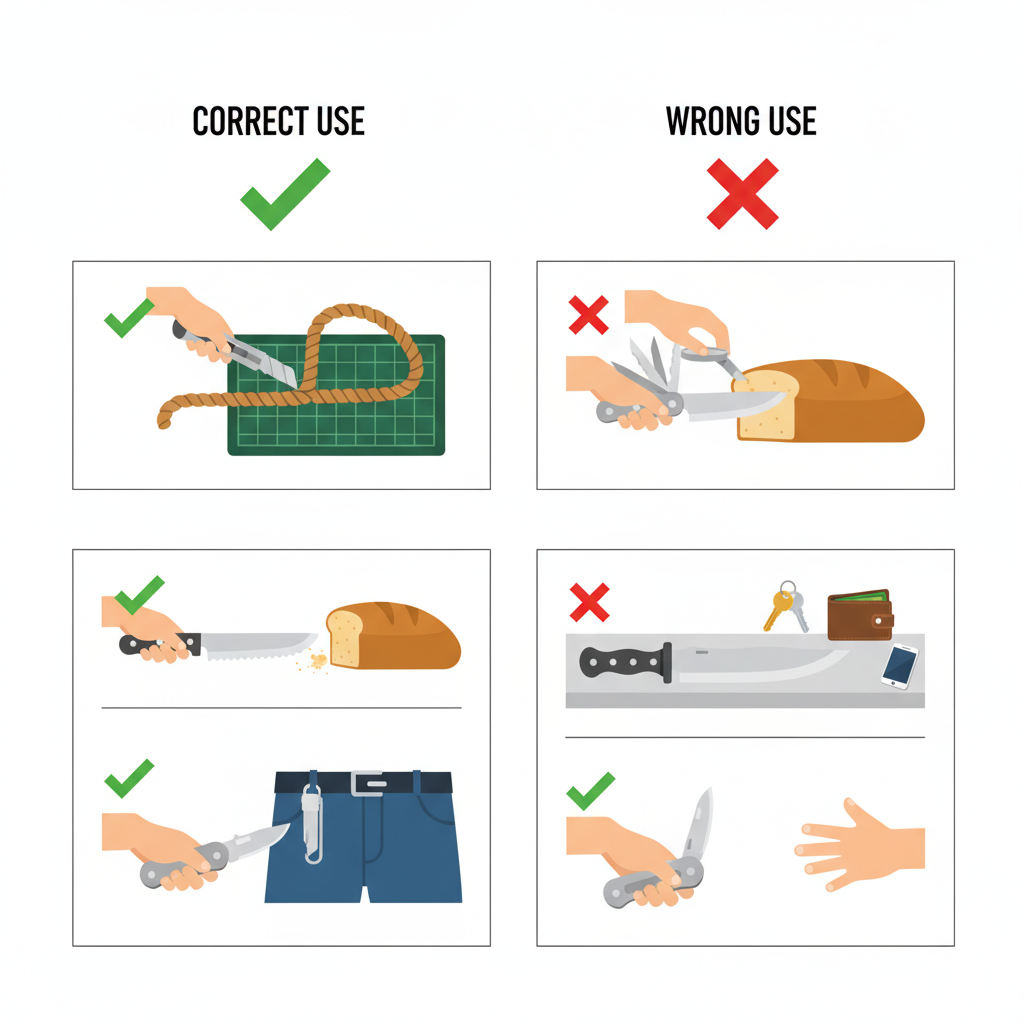 CORRECT USE

WRONG USE