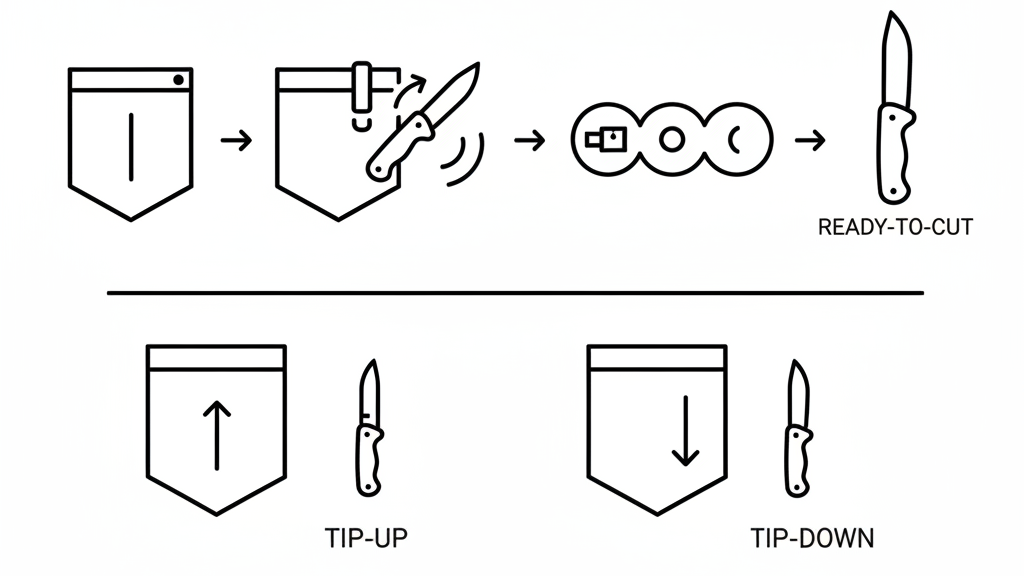 READY-TO-CUT

TIP-UP

TIP-DOWN